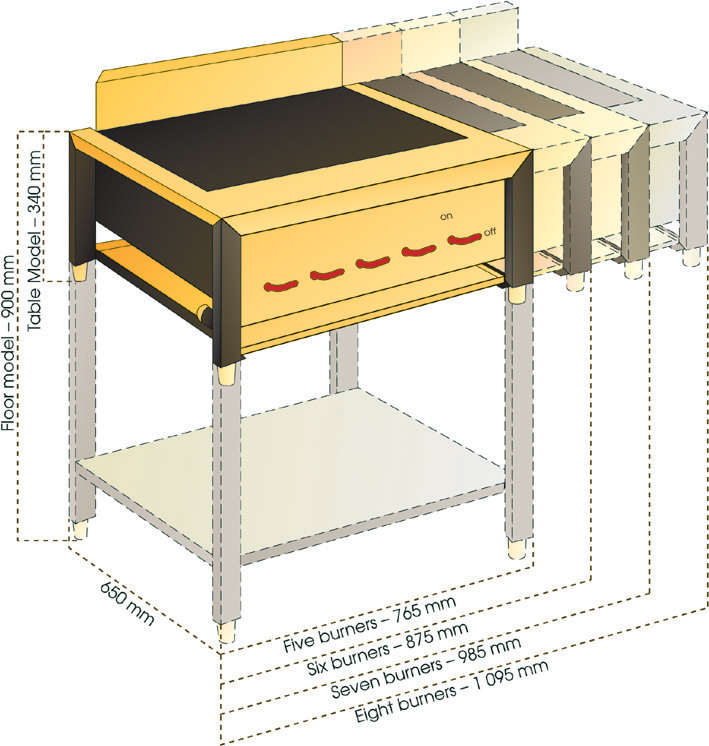 Floor model – 900 mm
Table Model – 340 mm

on
off

650 mm

Five burners – 765 mm
Six burners – 875 mm
Seven burners – 985 mm
Eight burners – 1 095 mm